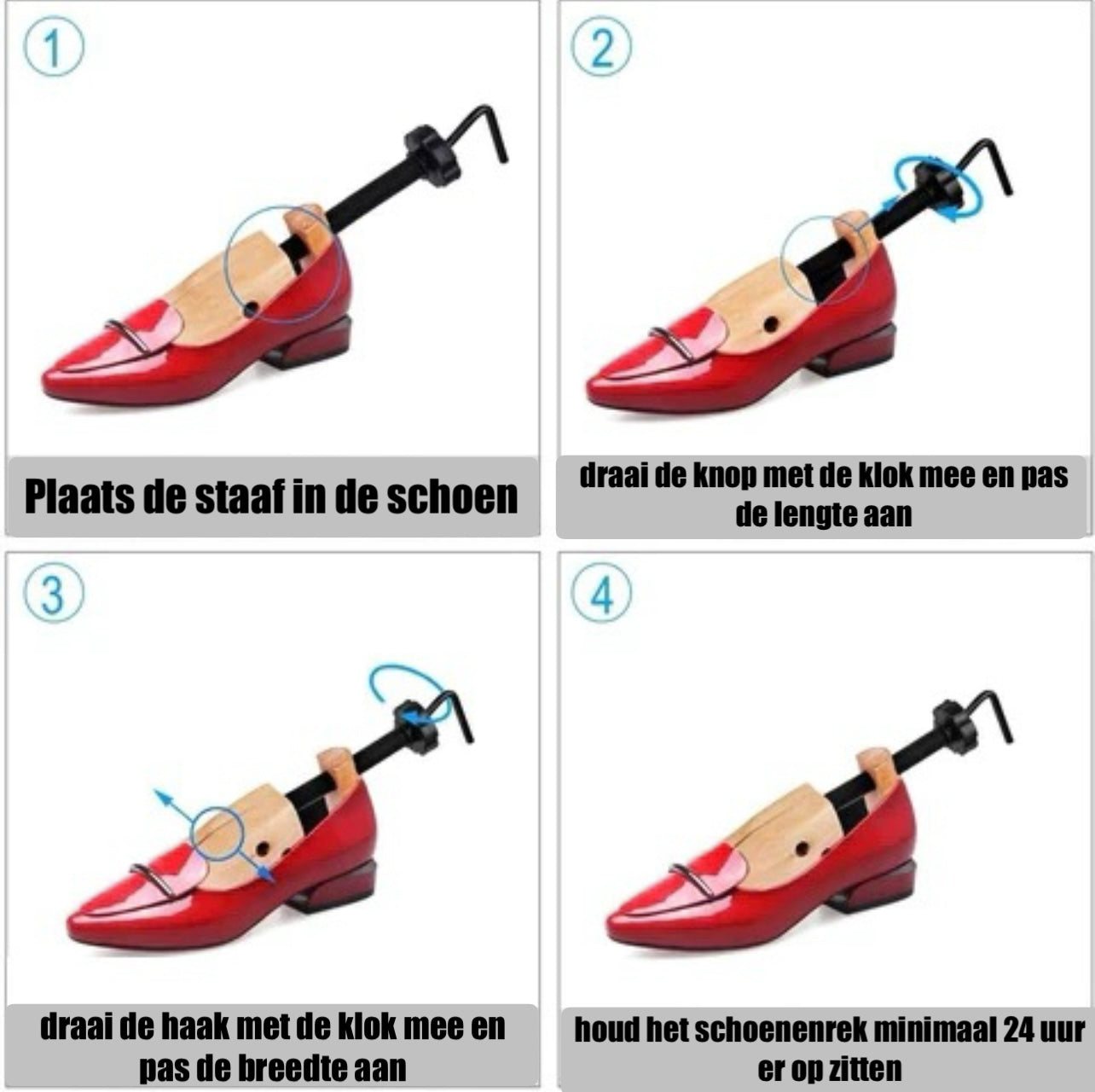 1

Plaats de staaf in de schoen

2

draai de knop met de klok mee en pas de lengte aan

3

draai de haak met de klok mee en pas de breedte aan

4

houd het schoenenrek minimaal 24 uur er op zitten