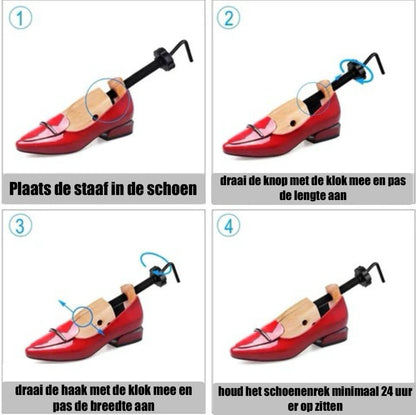 1

Plaats de staaf in de schoen

2

draai de knop met de klok mee en pas de lengte aan

3

draai de haak met de klok mee en pas de breedte aan

4

houd het schoenenrek minimaal 24 uur er op zitten